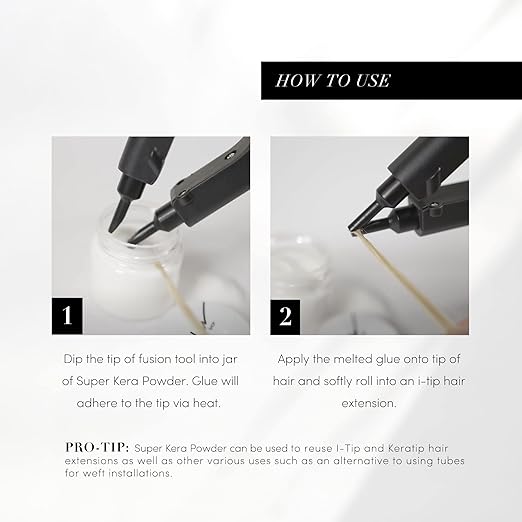 HOW TO USE

1

Dip the tip of fusion tool into jar of Super Kera Powder. Glue will adhere to the tip via heat.

2

Apply the melted glue onto tip of hair and softly roll into an i-tip hair extension.

PRO-TIP: Super Kera Powder can be used to reuse I-Tip and Keratip hair extensions as well as other various uses such as an alternative to using tubes for weft installations.