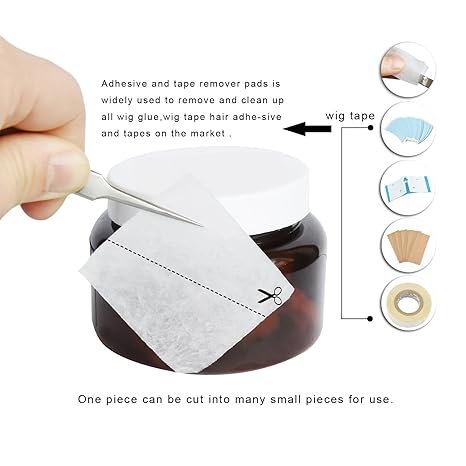 Adhesive and tape remover pads is widely used to remove and clean up all wig glue,wig tape hair adhe-sive and tapes on the market .

wig tape

One piece can be cut into many small pieces for use.